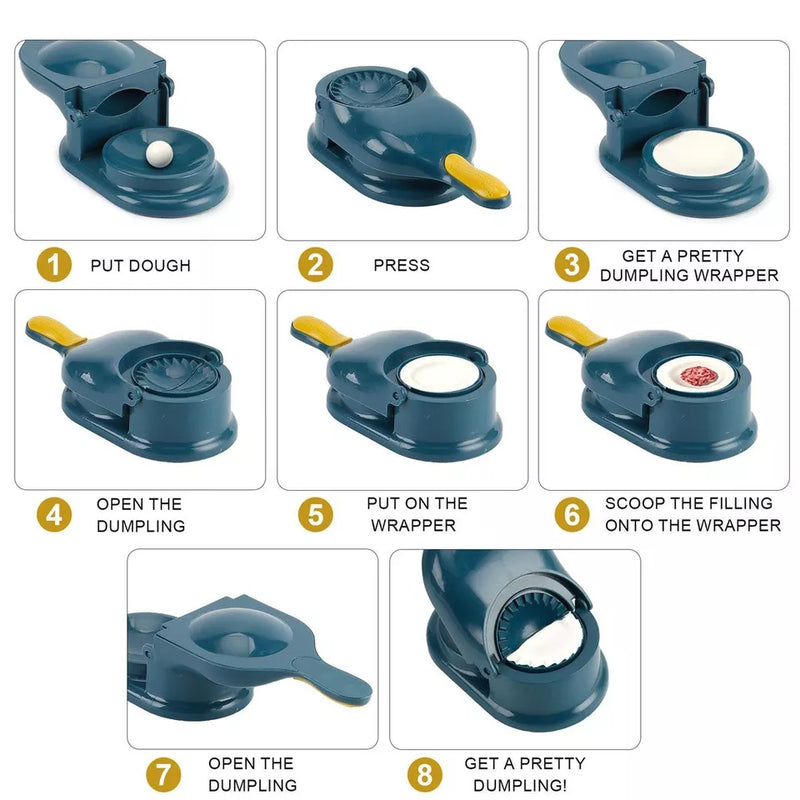 1 PUT DOUGH

2 PRESS

3 GET A PRETTY DUMPLING WRAPPER

4 OPEN THE DUMPLING

5 PUT ON THE WRAPPER

6 SCOOP THE FILLING ONTO THE WRAPPER

7 OPEN THE DUMPLING

8 GET A PRETTY DUMPLING!