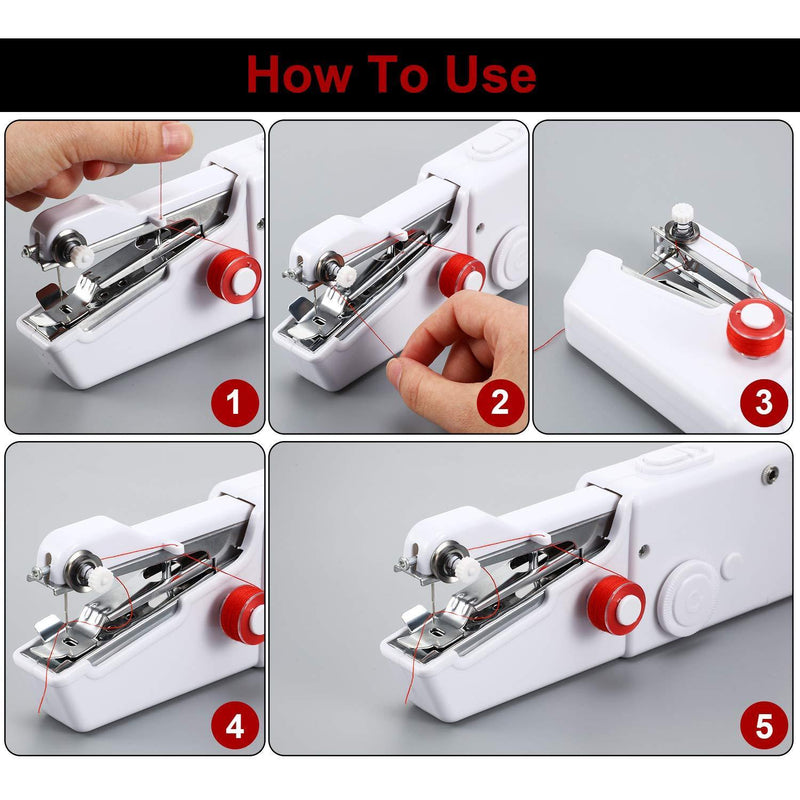 How To Use

1

2

3

4

5