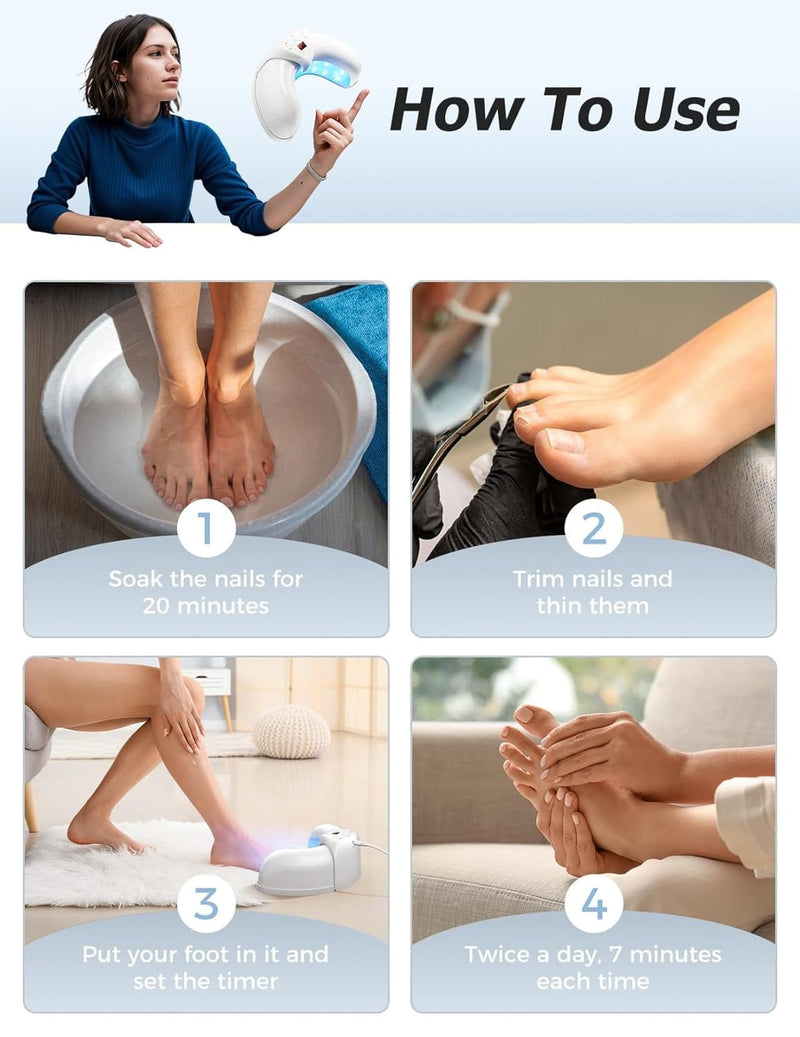 How To Use

1
Soak the nails for 20 minutes

2
Trim nails and thin them

3
Put your foot in it and set the timer

4
Twice a day, 7 minutes each time