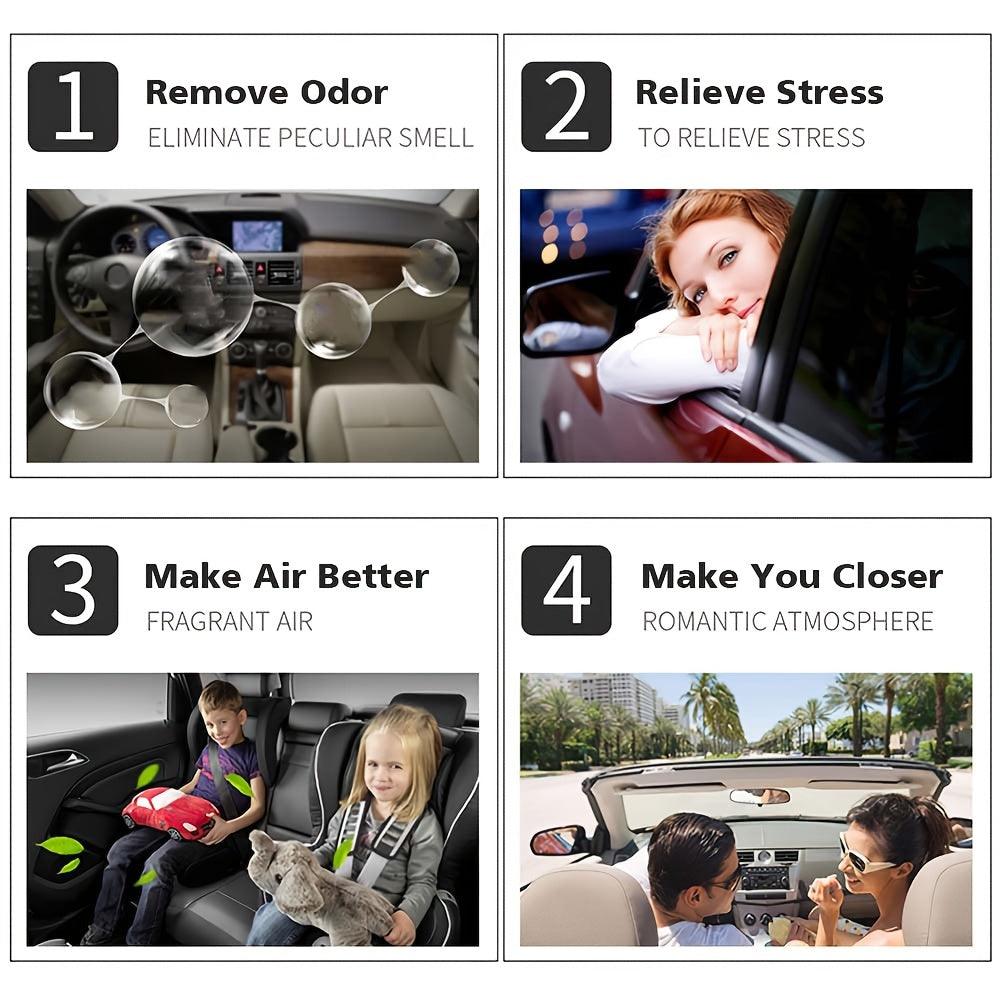 1 Remove Odor
ELIMINATE PECULIAR SMELL

2 Relieve Stress
TO RELIEVE STRESS

3 Make Air Better
FRAGRANT AIR

4 Make You Closer
ROMANTIC ATMOSPHERE