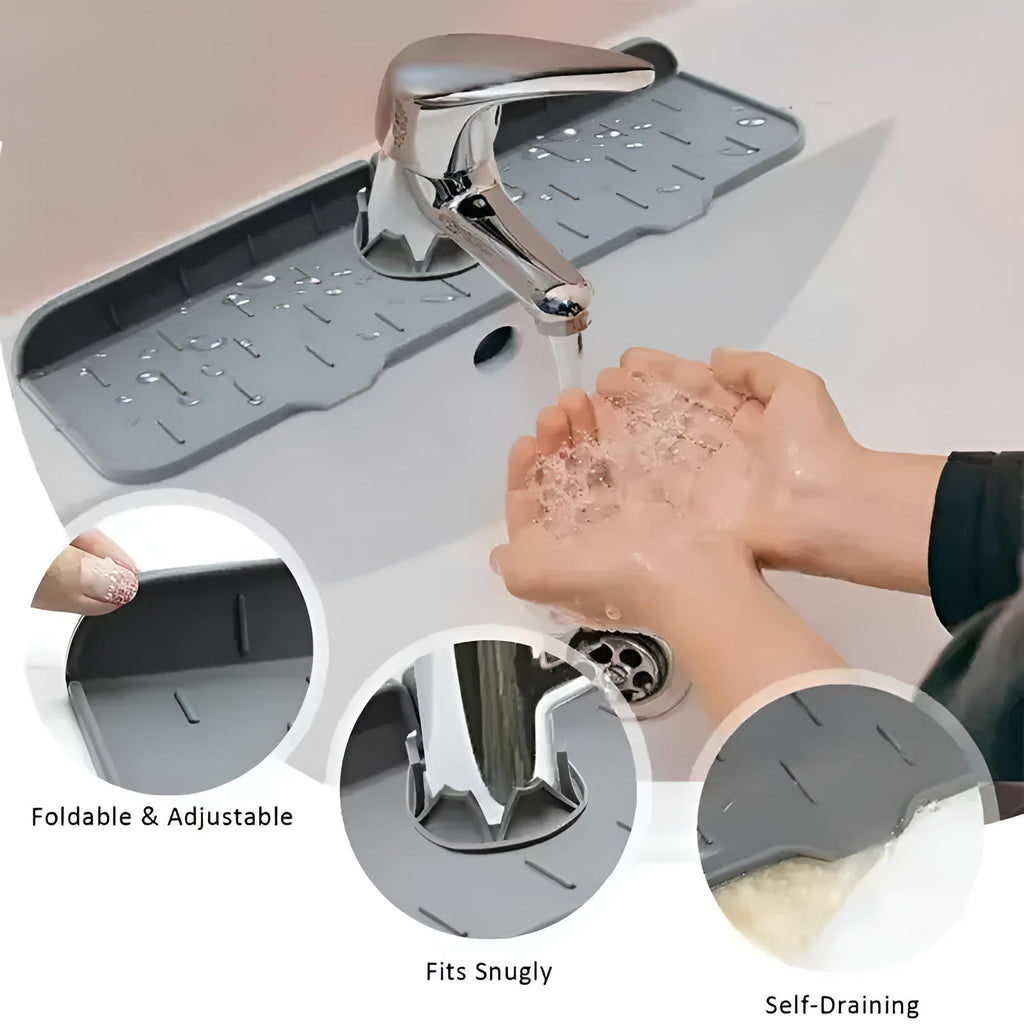 Foldable & Adjustable

Fits Snugly

Self-Draining