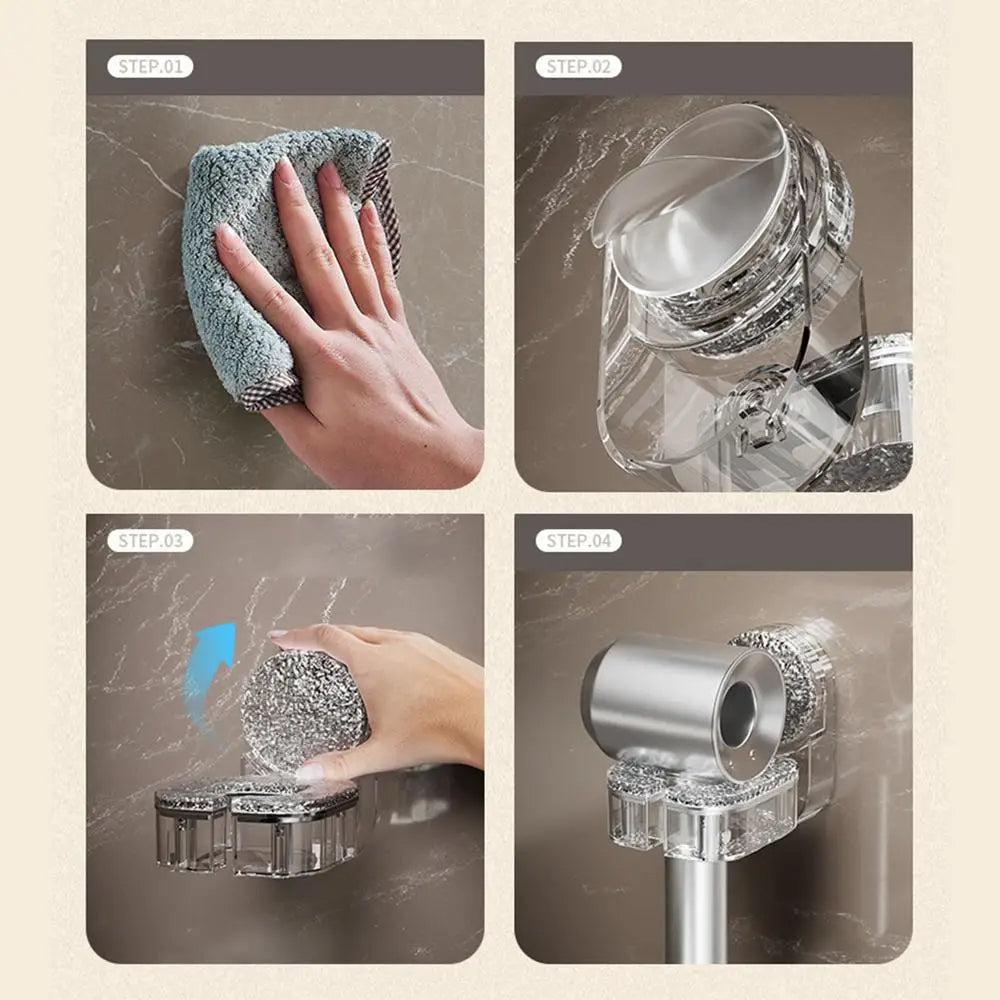 STEP.01

STEP.02

STEP.03

STEP.04