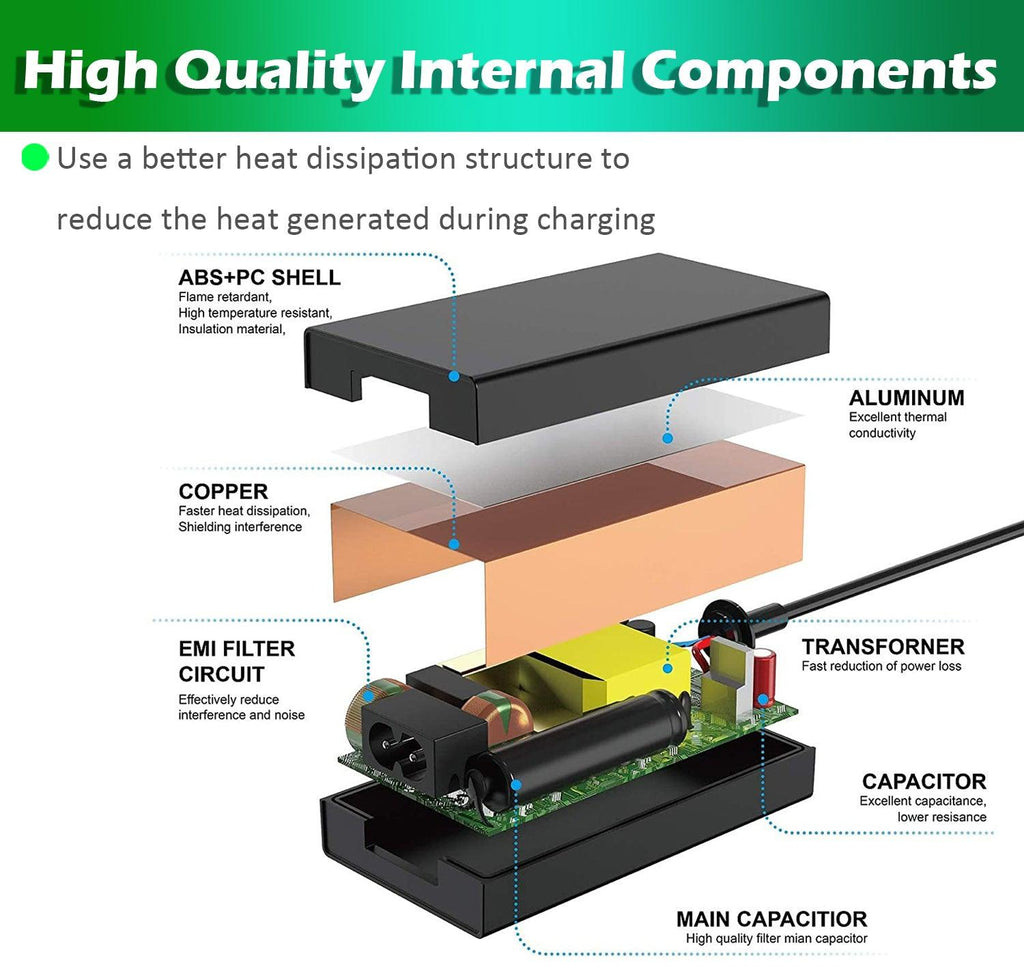 High Quality Internal Components

Use a better heat dissipation structure to reduce the heat generated during charging

ABS+PC SHELL
Flame retardant,
High temperature resistant,
Insulation material,

ALUMINUM
Excellent thermal conductivity

COPPER
Faster heat dissipation,
Shielding interference

EMI FILTER CIRCUIT
Effectively reduce interference and noise

TRANSFORNER
Fast reduction of power loss

CAPACITOR
Excellent capacitance,
lower resisance

MAIN CAPACITIOR
High quality filter mian capacitor