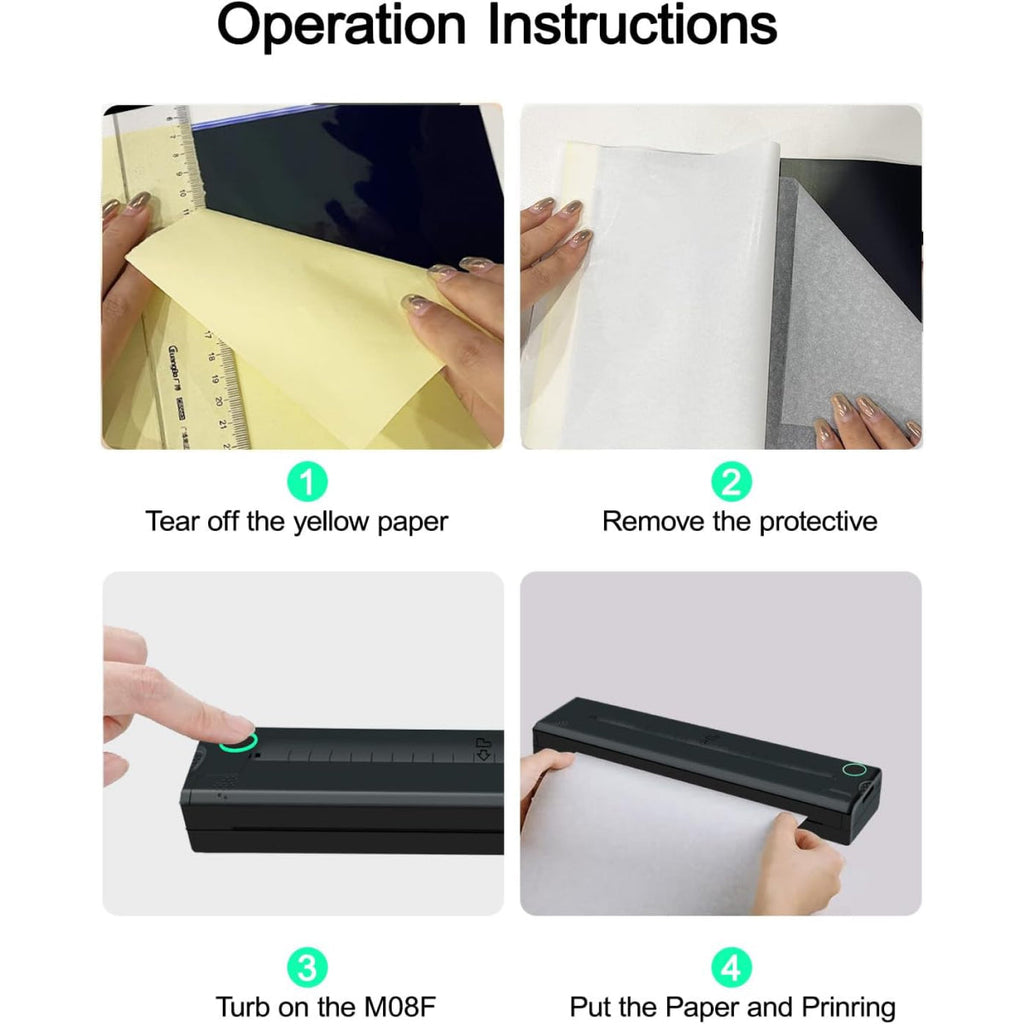 Operation Instructions

1
Tear off the yellow paper

2
Remove the protective

3
Turb on the M08F

4
Put the Paper and Prinring