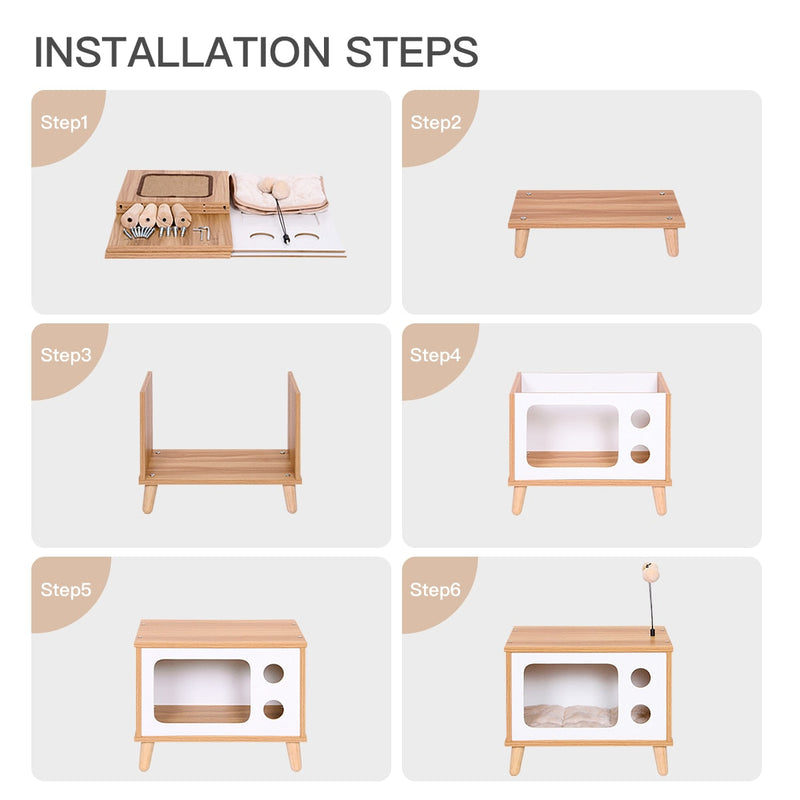 INSTALLATION STEPS

Step1

Step2

Step3

Step4

Step5

Step6