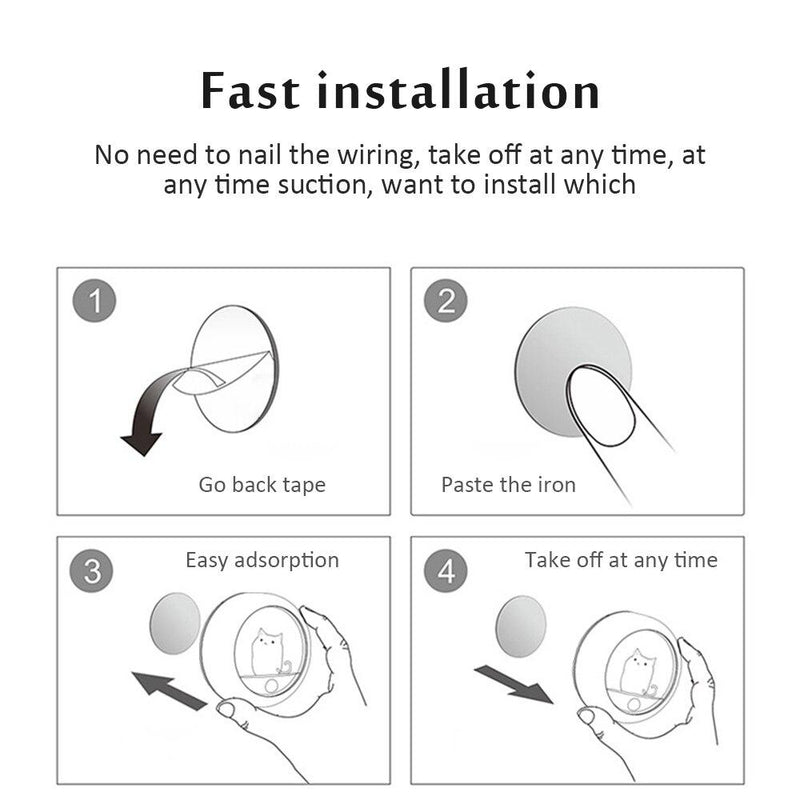 Fast installation

No need to nail the wiring, take off at any time, at any time suction, want to install which

1

Go back tape

2

Paste the iron

3

Easy adsorption

4

Take off at any time