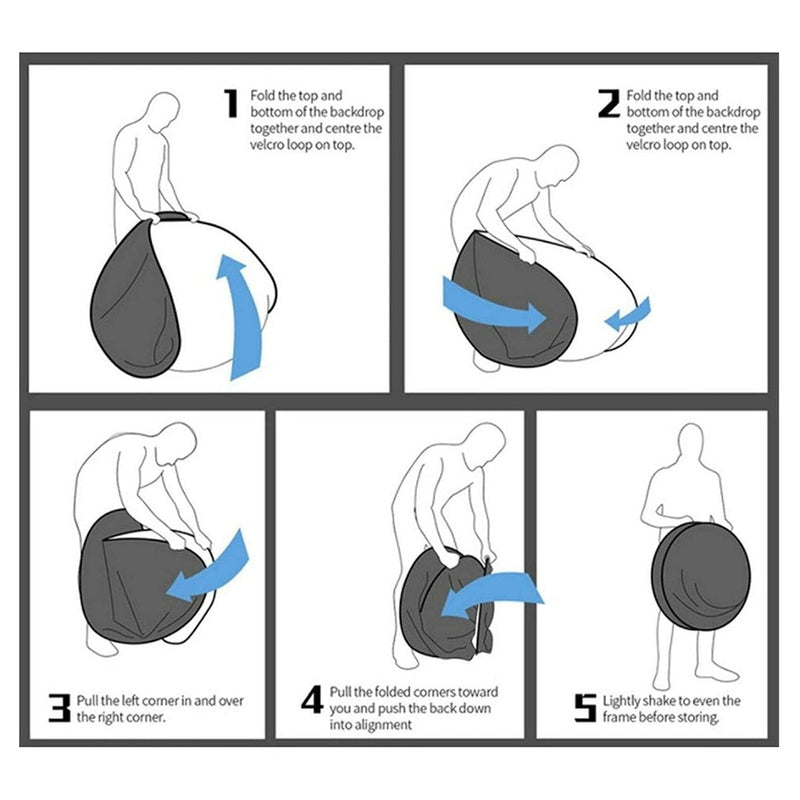 1 Fold the top and bottom of the backdrop together and centre the velcro loop on top.

2 Fold the top and bottom of the backdrop together and centre the velcro loop on top.

3 Pull the left corner in and over the right corner.

4 Pull the folded corners toward you and push the back down into alignment

5 Lightly shake to even the frame before storing.