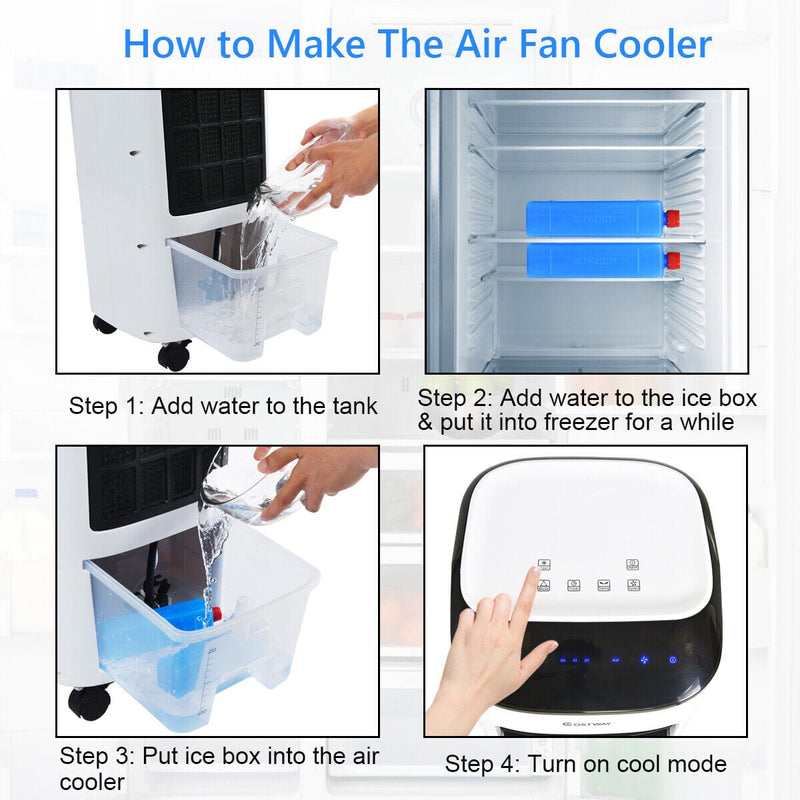 How to Make The Air Fan Cooler

Step 1: Add water to the tank

Step 2: Add water to the ice box & put it into freezer for a while

Step 3: Put ice box into the air cooler

COSTWAY

Step 4: Turn on cool mode