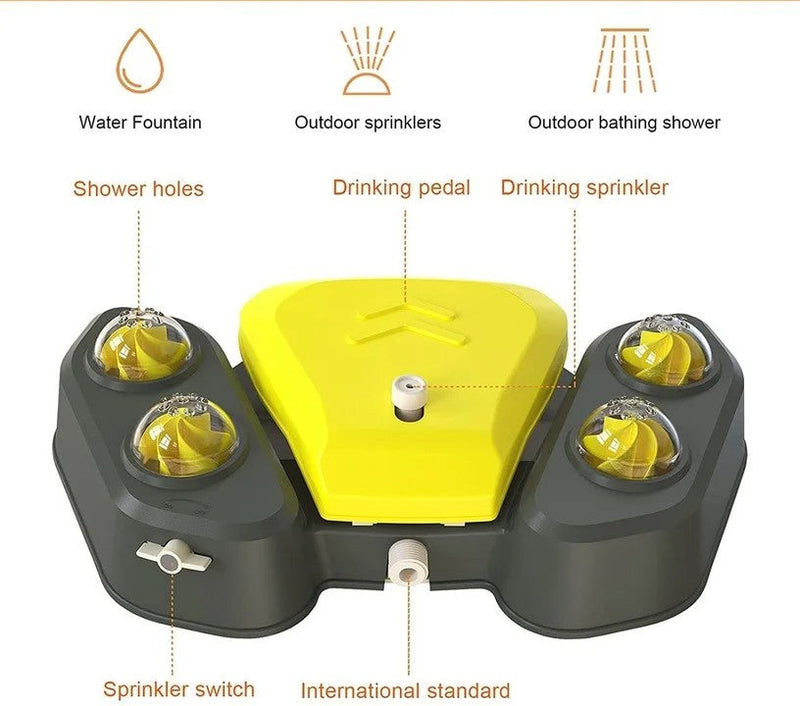 Water Fountain

Outdoor sprinklers

Outdoor bathing shower

Shower holes

Drinking pedal

Drinking sprinkler

Sprinkler switch

International standard