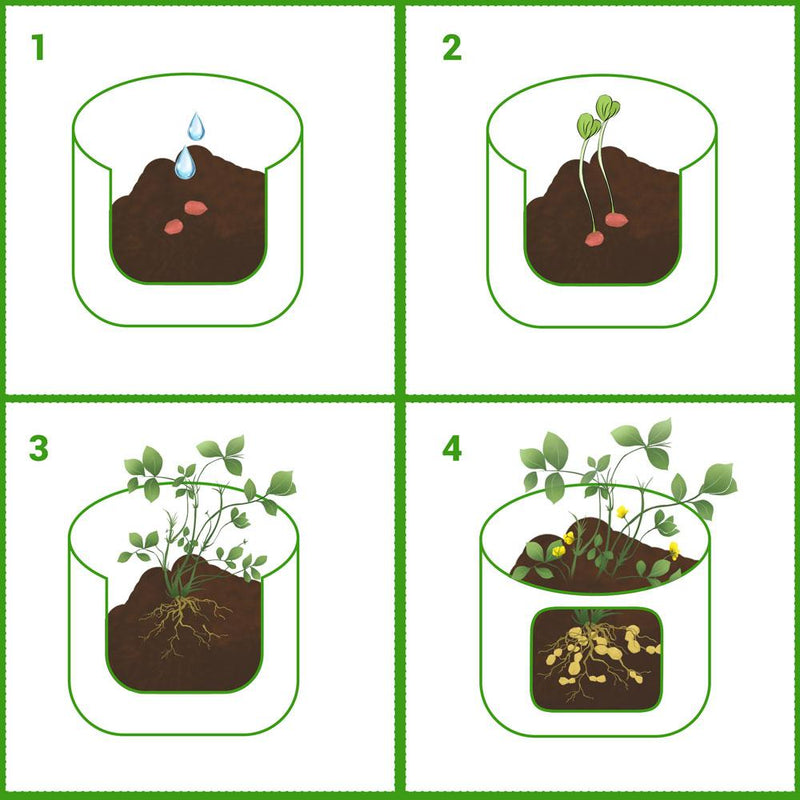 1

2

3

4