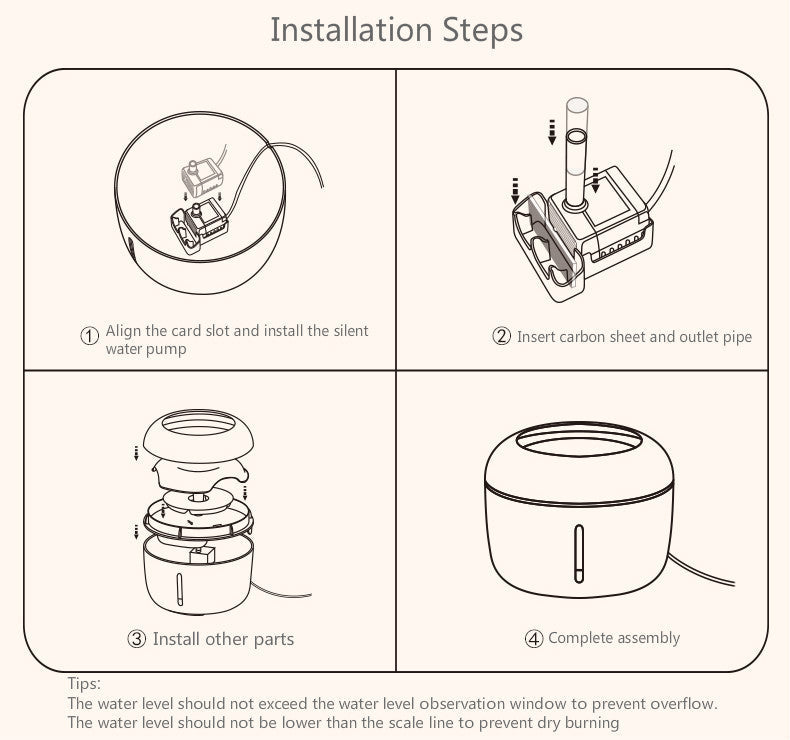 Installation Steps

① Align the card slot and install the silent water pump

② Insert carbon sheet and outlet pipe

③ Install other parts

④ Complete assembly

Tips:
The water level should not exceed the water level observation window to prevent overflow.
The water level should not be lower than the scale line to prevent dry burning